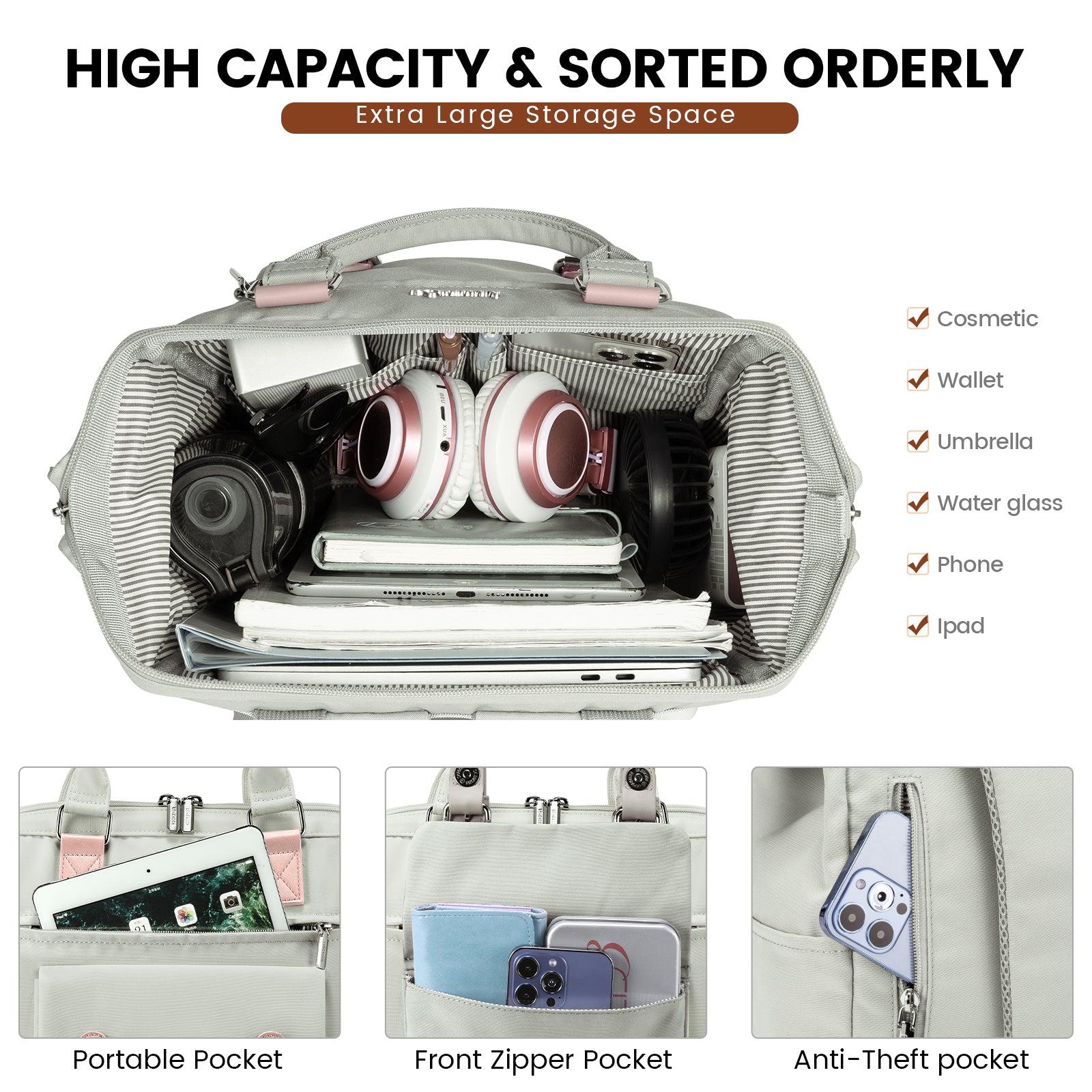 HIGH CAPACITY & SORTED ORDERLY

Extra Large Storage Space

Cosmetic

Wallet

Umbrella

Water glass

Phone

Ipad

Portable Pocket

Front Zipper Pocket

Anti-Theft pocket